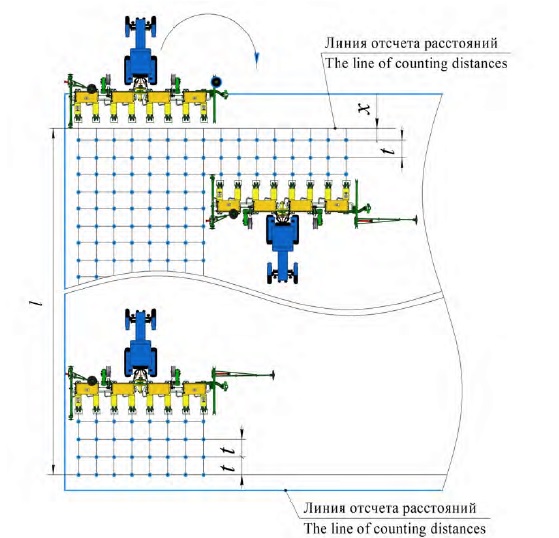 Линия отсчета расстояний
The line of counting distances

$x$

$t$

$l$

$t$ $t$

Линия отсчета расстояний
The line of counting distances