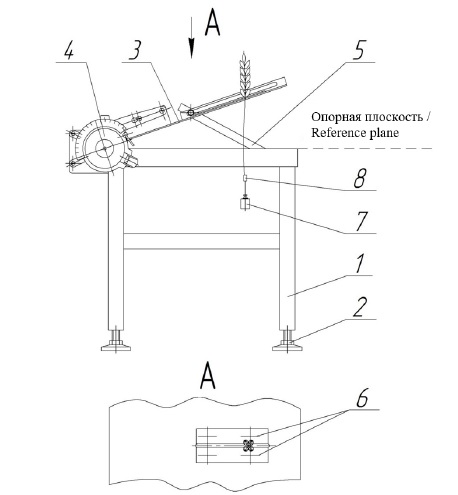 A

4

3

5

Опорная плоскость / Reference plane

8

7

1

2

A

6