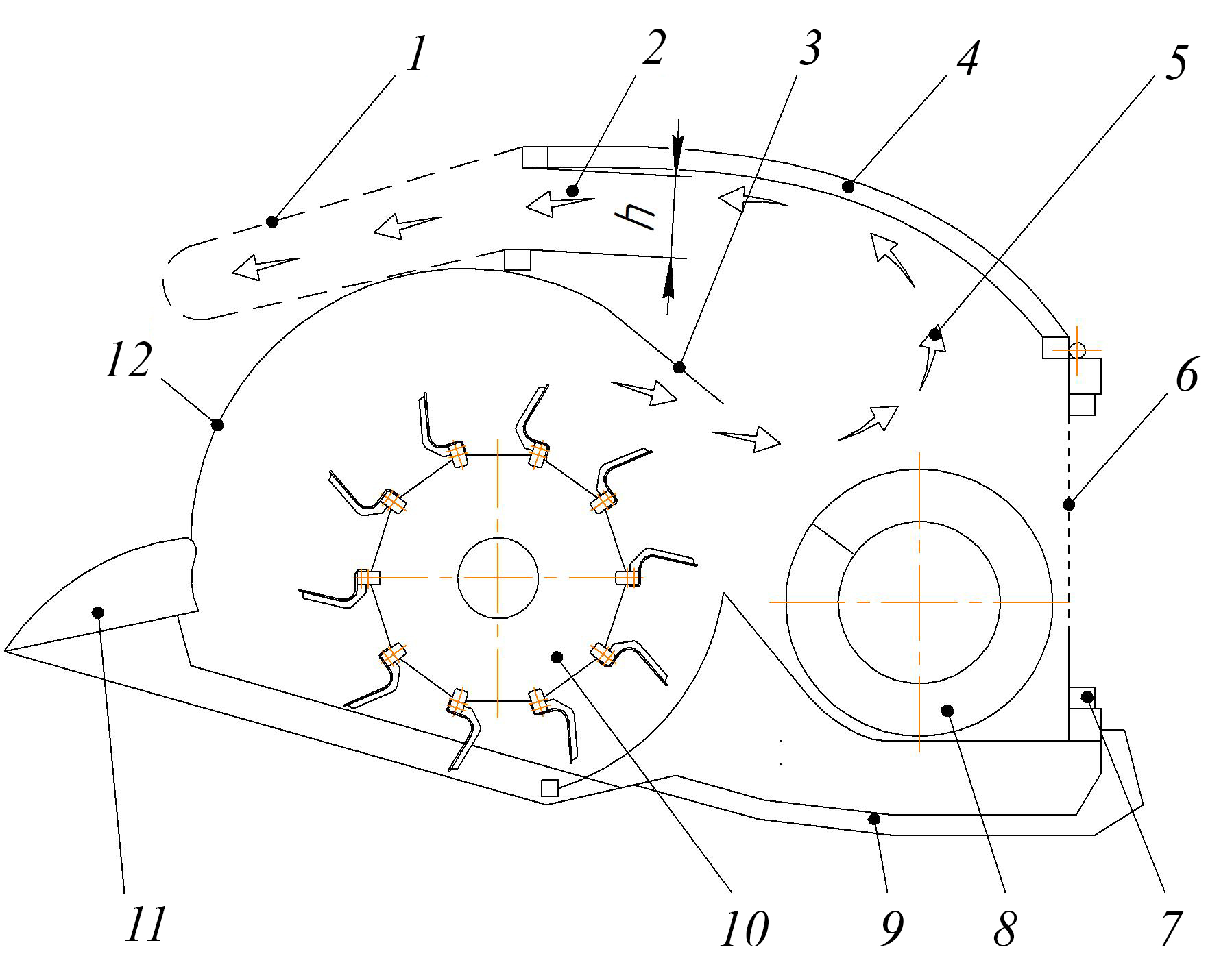 1
2
3
4
5
h
12
6
11
10
9
8
7