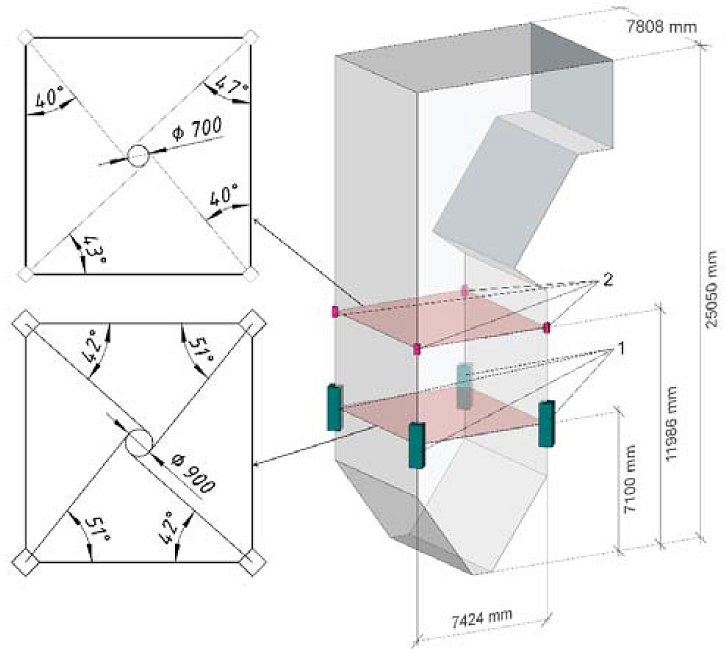 40°
47°
ϕ 700
40°
43°
42°
51°
ϕ 900
51°
42°
7808 mm
2
1
25050 mm
11986 mm
7100 mm
7424 mm