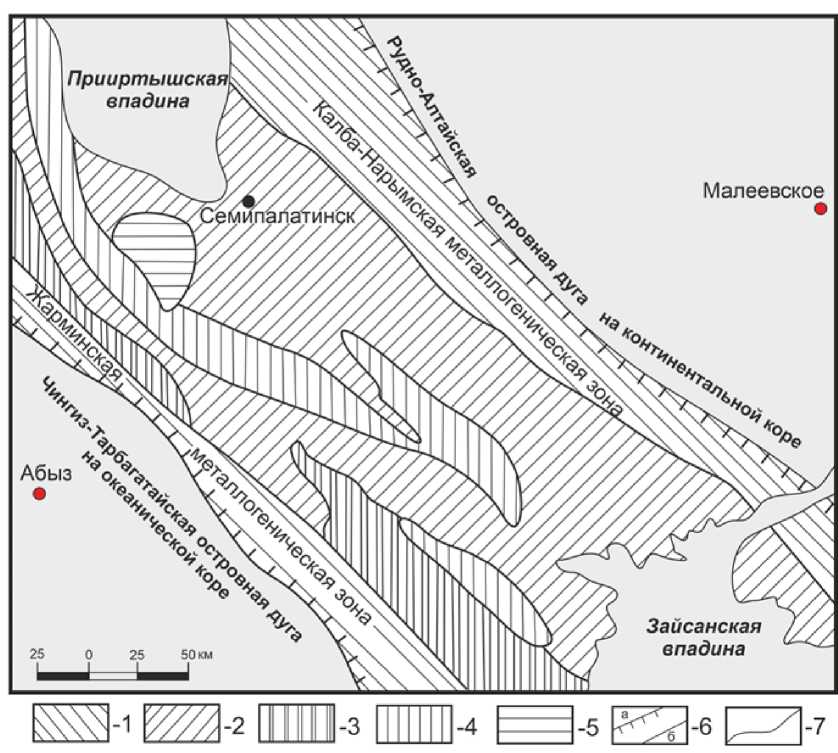 Прииртышская впадина

Рудно-Алтайская островная дуга на континентальной коре

Калба-Нарымская металлогеническая зона

Малеевское

Семипалатинск

Жарминская металлогеническая зона

Чингиз-Тарбагатайская островная дуга на океанической коре

Абыз

Зайсанская впадина

25 0 25 50 км

-1 -2 -3 -4 -5 а б -6 -7