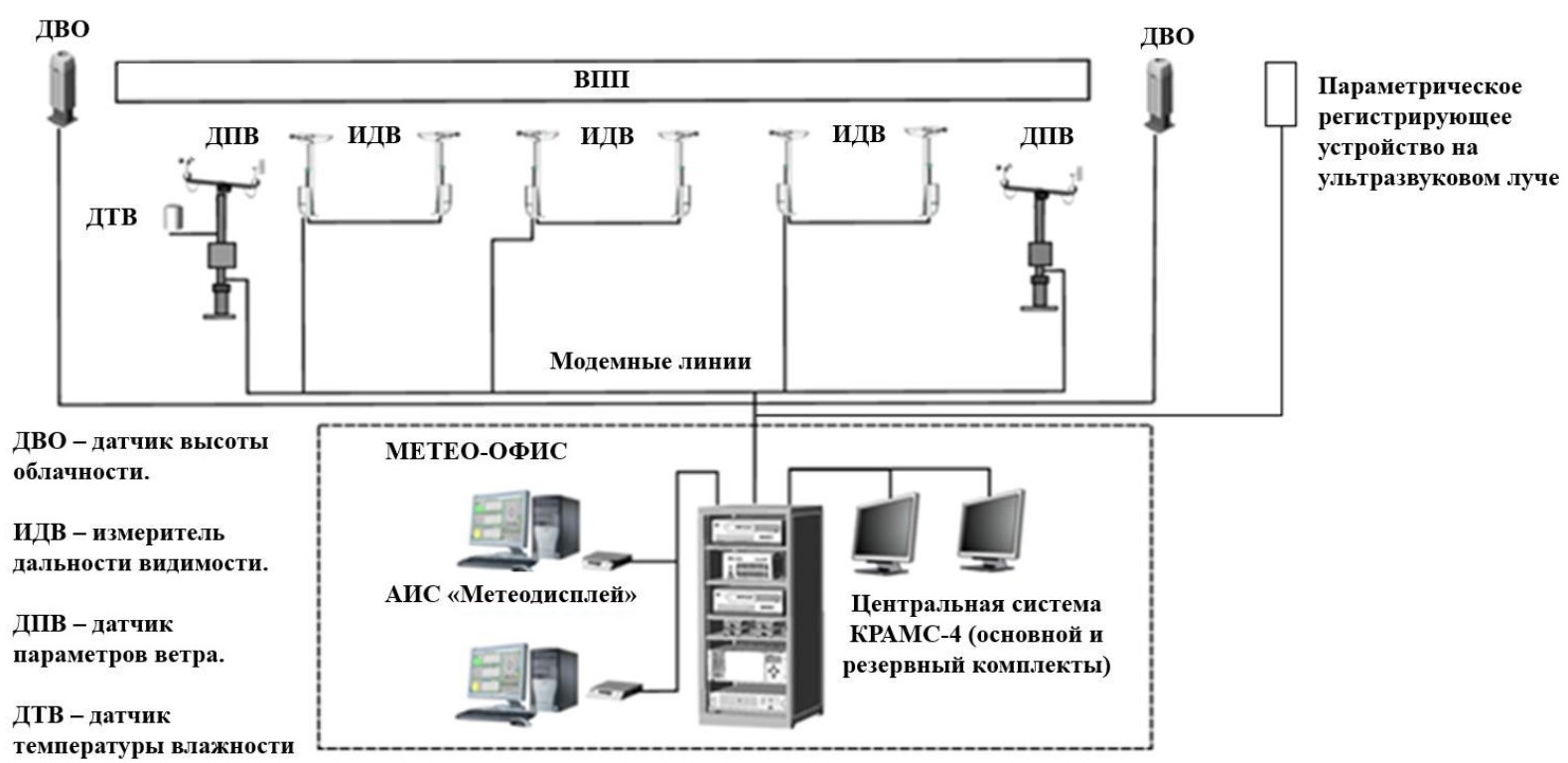 ДВО

ВПП

ДВО

Параметрическое регистрирующее устройство на ультразвуковом луче

ДПВ

ИДВ

ИДВ

ИДВ

ДПВ

ДТВ

Модемные линии

ДВО – датчик высоты облачности.

ИДВ – измеритель дальности видимости.

ДПВ – датчик параметров ветра.

ДТВ – датчик температуры влажности

МЕТЕО-ОФИС

АИС «Метеодисплей»

Центральная система КРАМС-4 (основной и резервный комплекты)