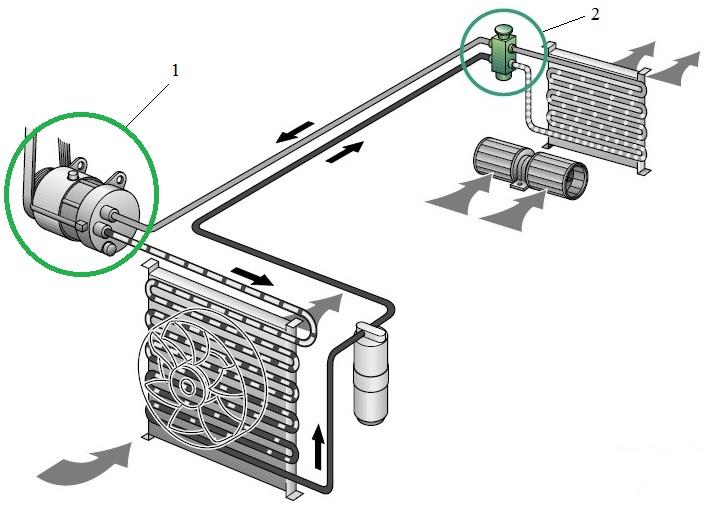 1

2