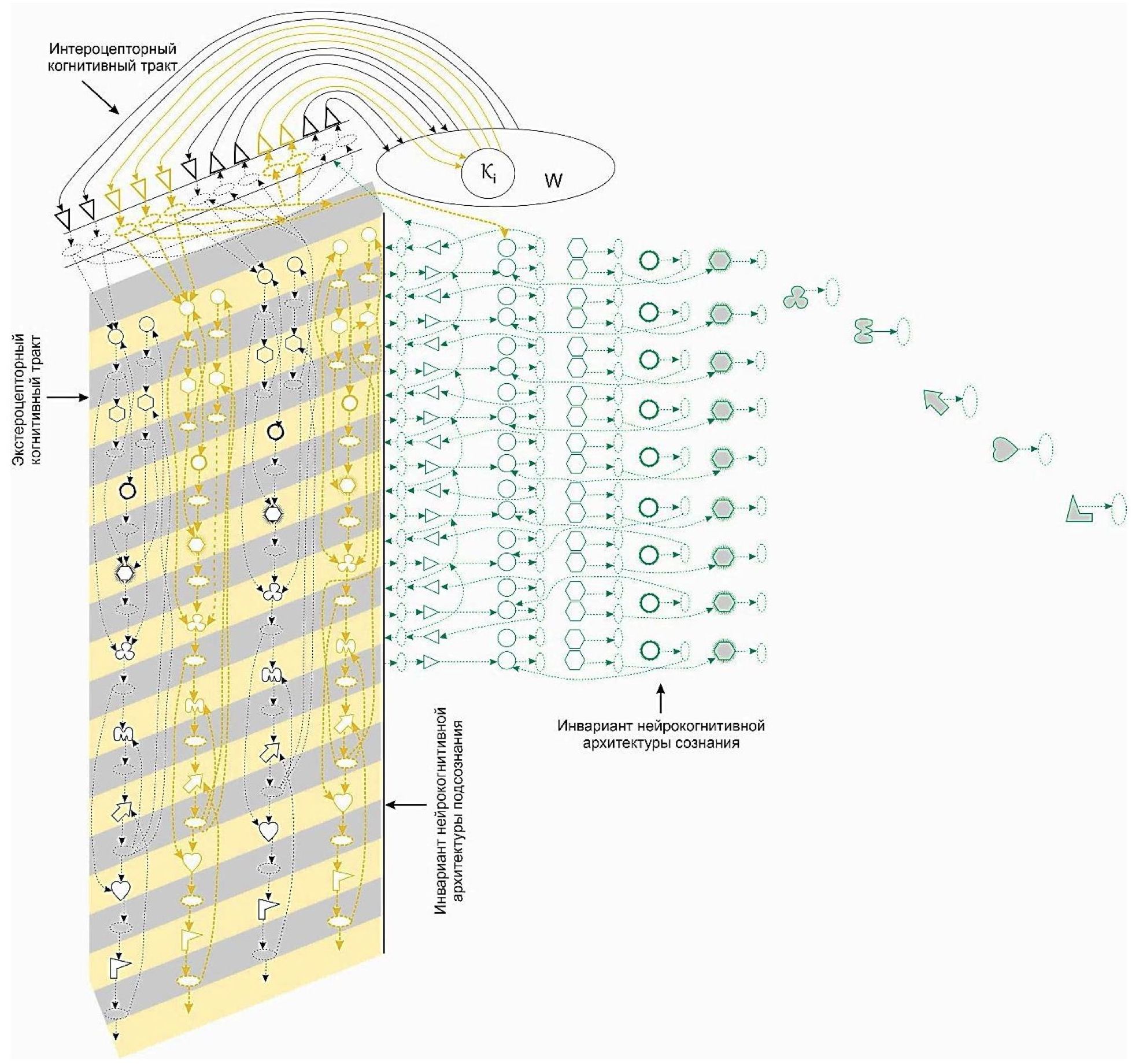 Интероцепторный когнитивный тракт

$K_i$

W

Экстероцепторный когнитивный тракт

Инвариант нейрокогнитивной архитектуры подсознания

Инвариант нейрокогнитивной архитектуры сознания