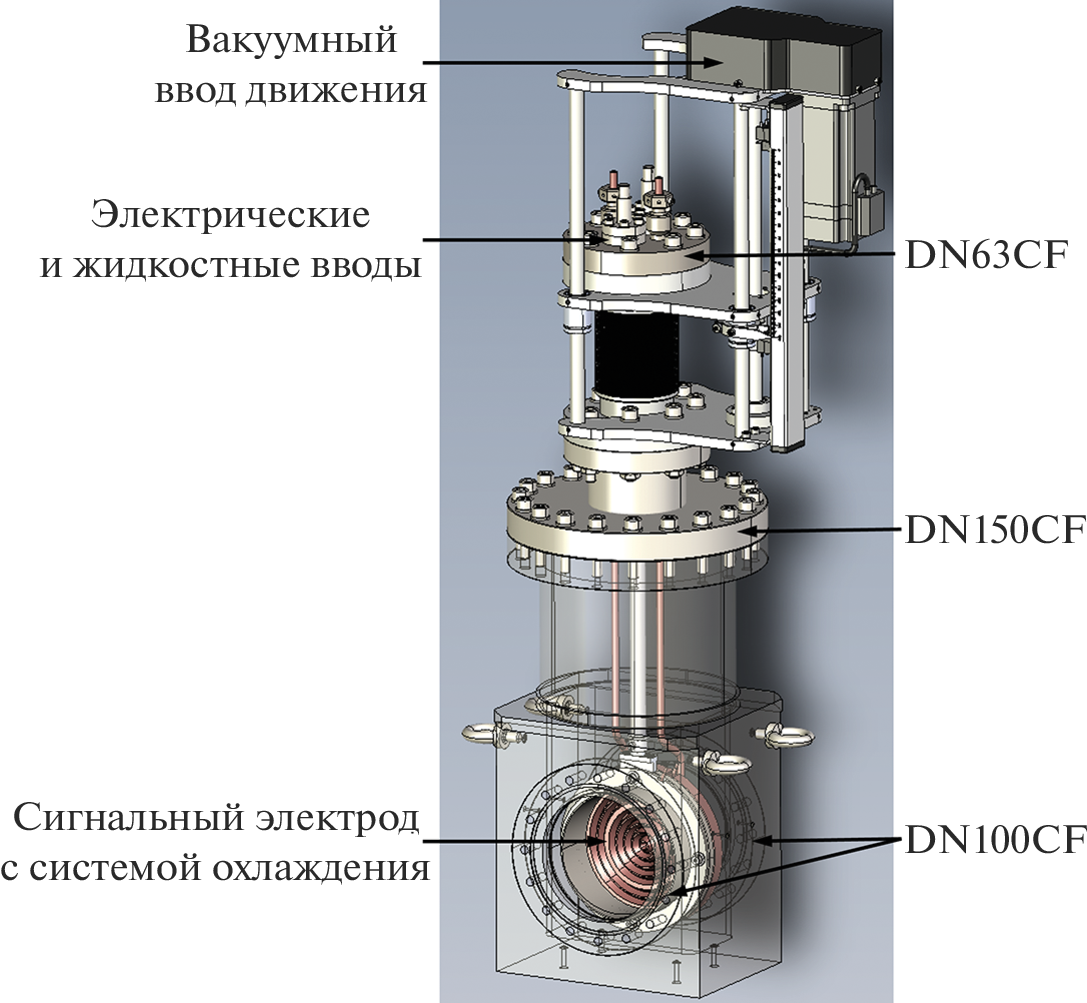 Вакуумный ввод движения

Электрические и жидкостные вводы

DN63CF

DN150CF

Сигнальный электрод с системой охлаждения

DN100CF