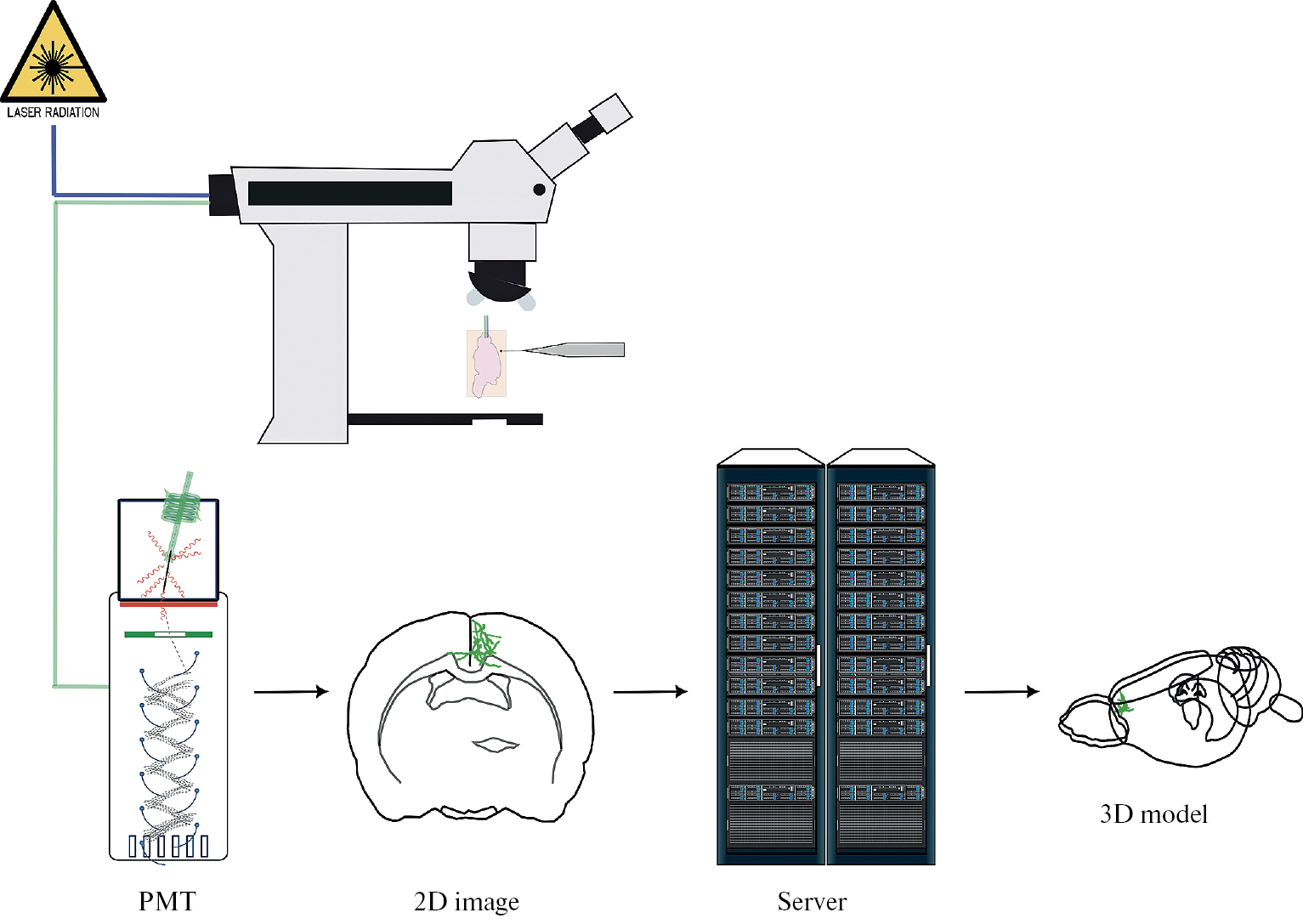 LASER RADIATION

PMT

2D image

Server

3D model