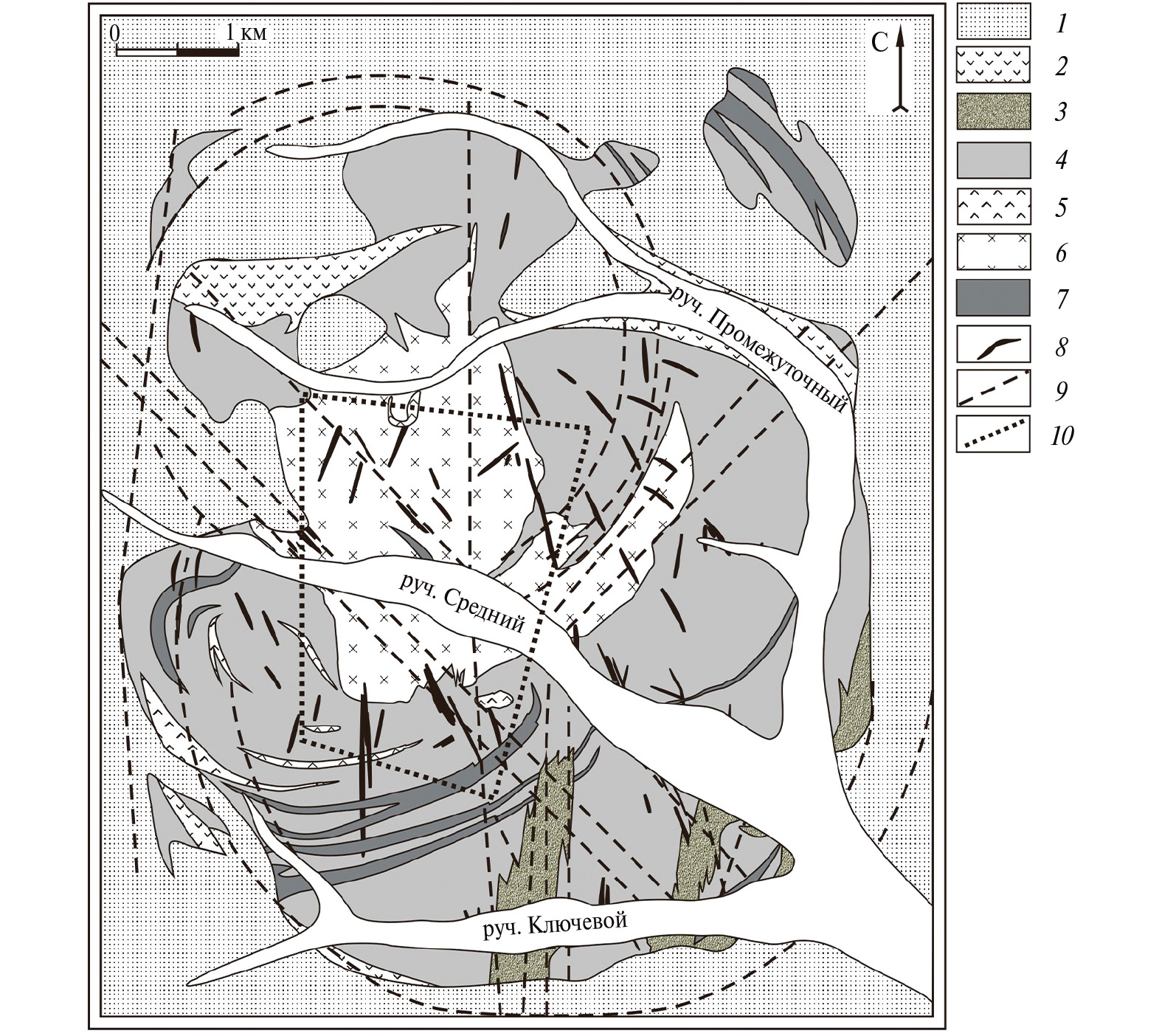 0 1 км

С

руч. Промежуточный

руч. Средний

руч. Ключевой

1
2
3
4
5
6
7
8
9
10