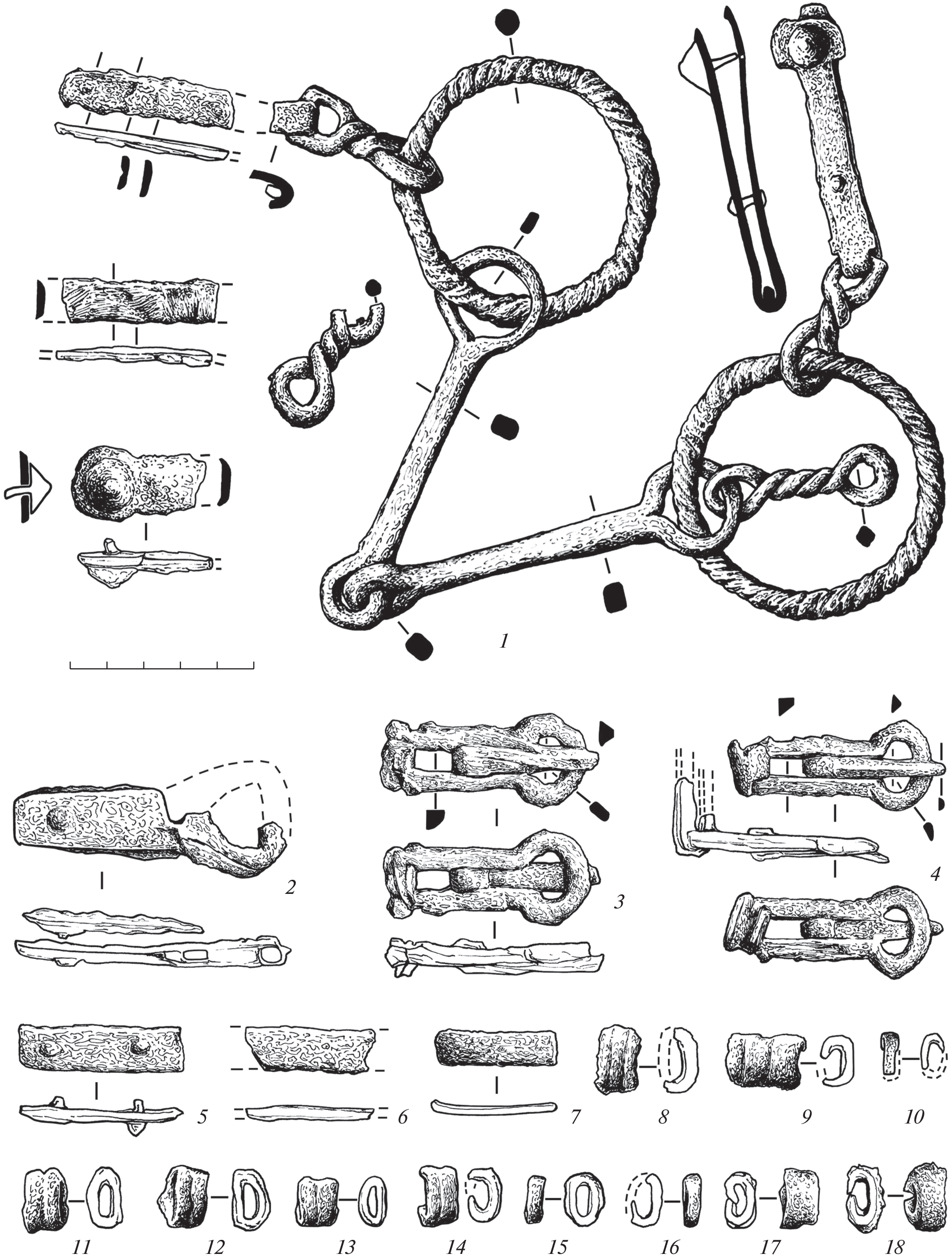 1

2

3

4

5

6

7

8

9

10

11

12

13

14

15

16

17

18