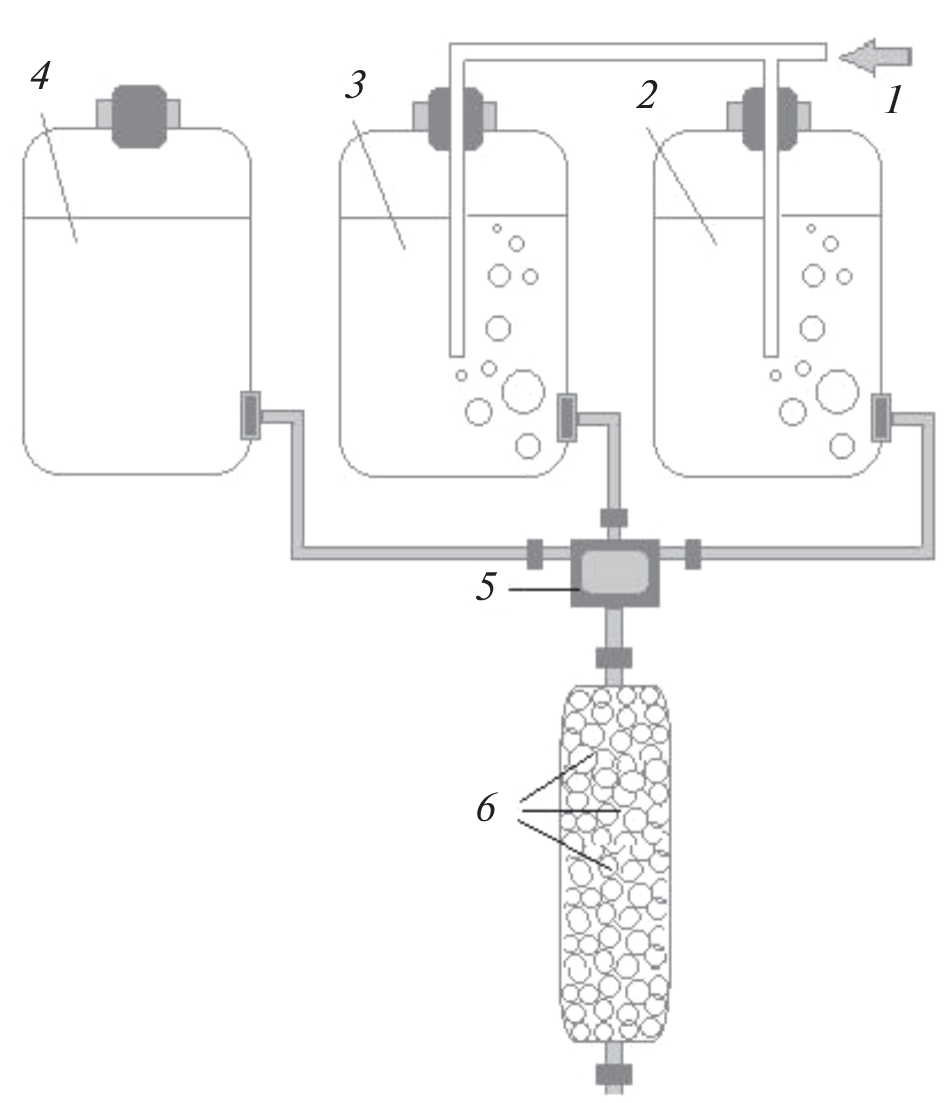 4
3
2
1
5
6