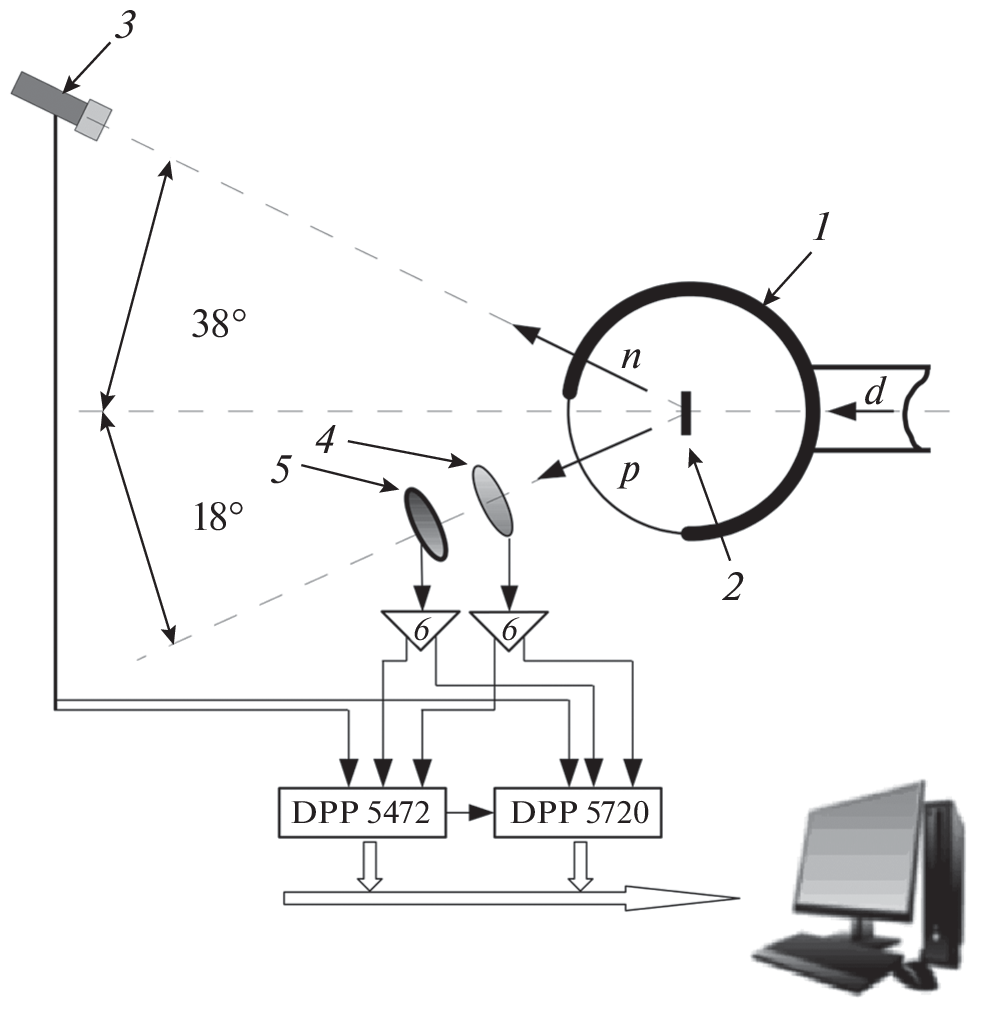 3
1
38°
n
d
4
5
p
18°
2
6
6
DPP 5472
DPP 5720