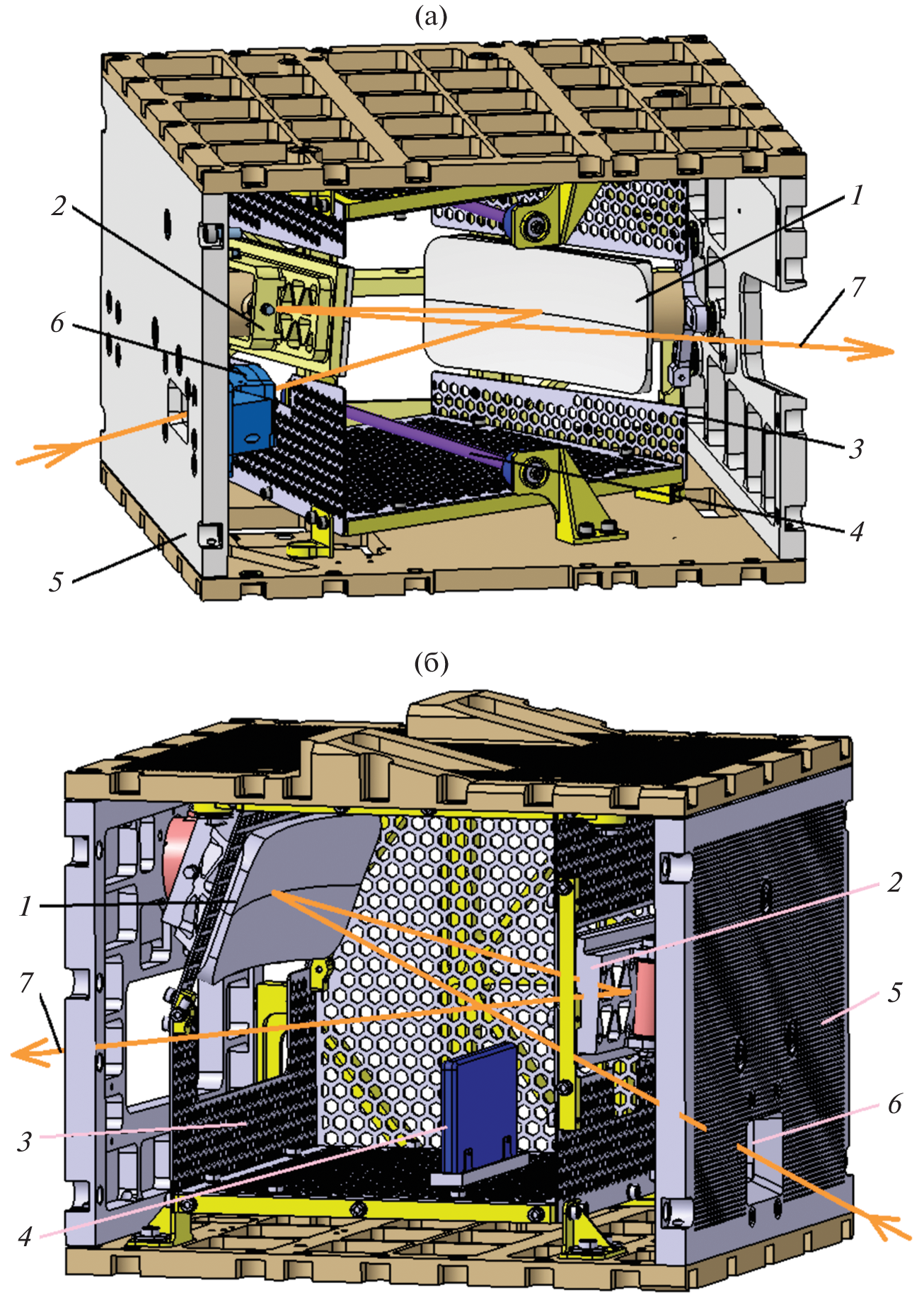 (а)

2
1
7
6
3
4
5

(б)

1
2
7
5
6
3
4