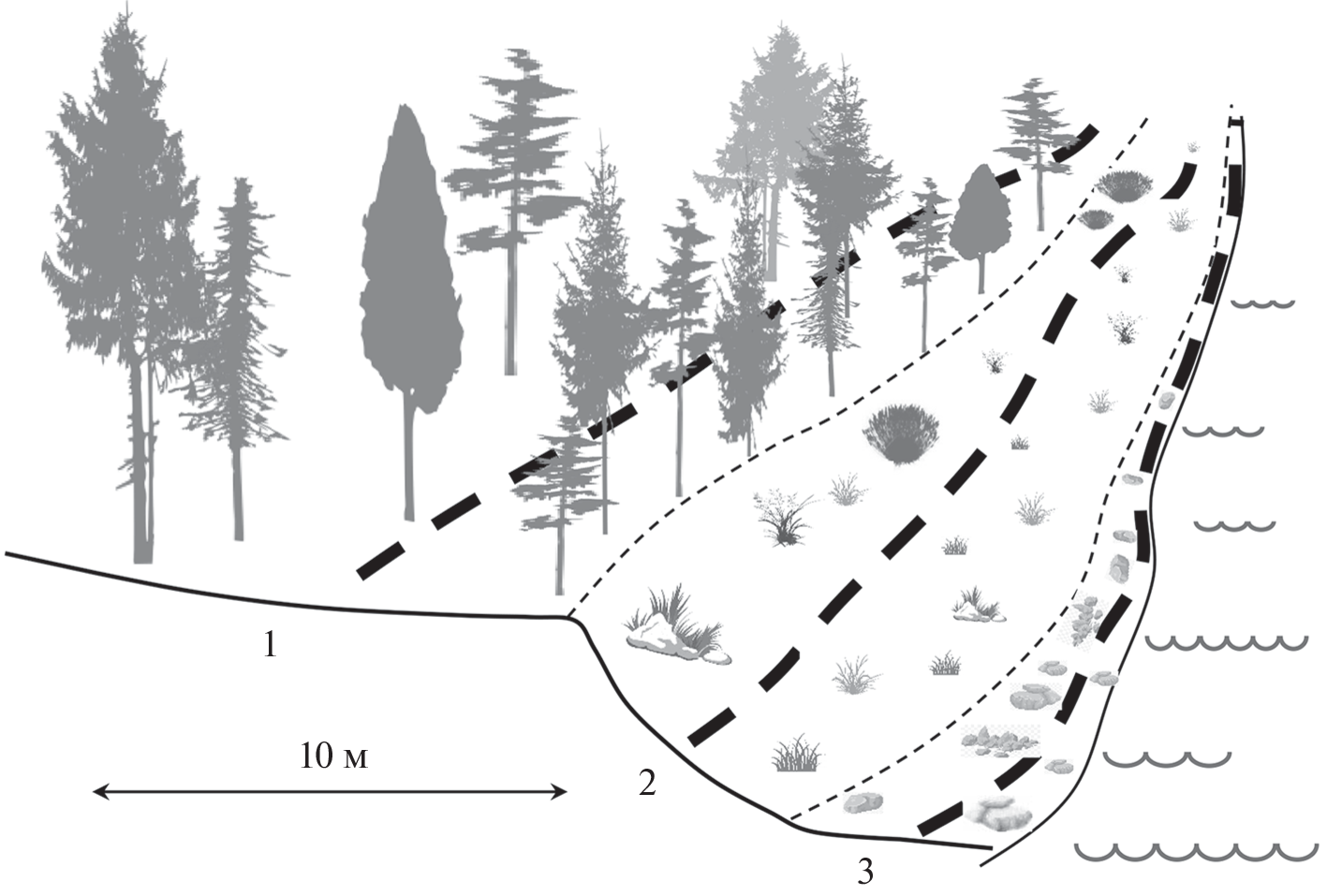 1

10 м

2

3