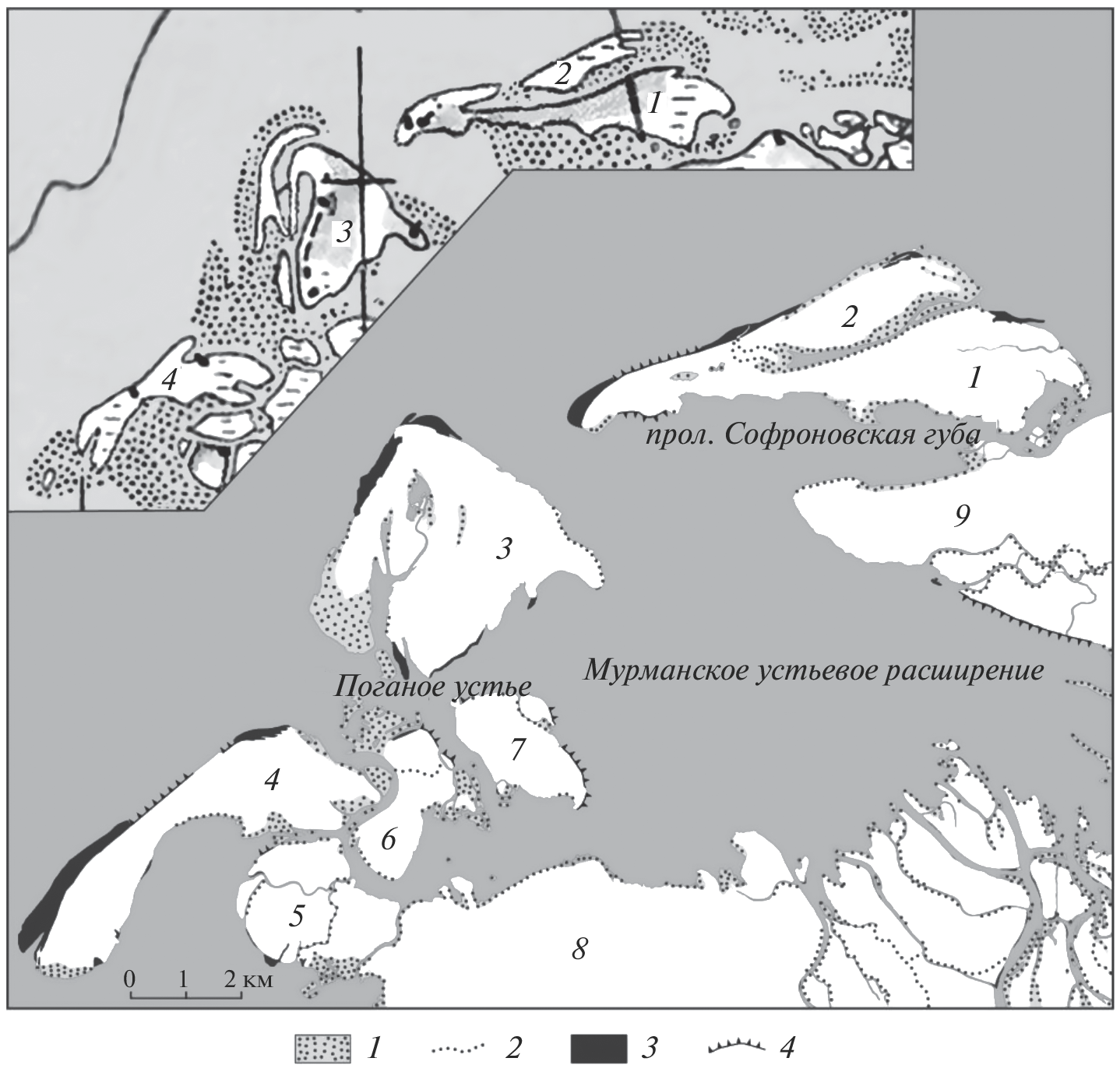 2
1
3
4
2
1
прол. Софроновская губа
9
3
Мурманское устьевое расширение
Поганое устье
7
4
6
5
8
0 1 2 км
1 2 3 4