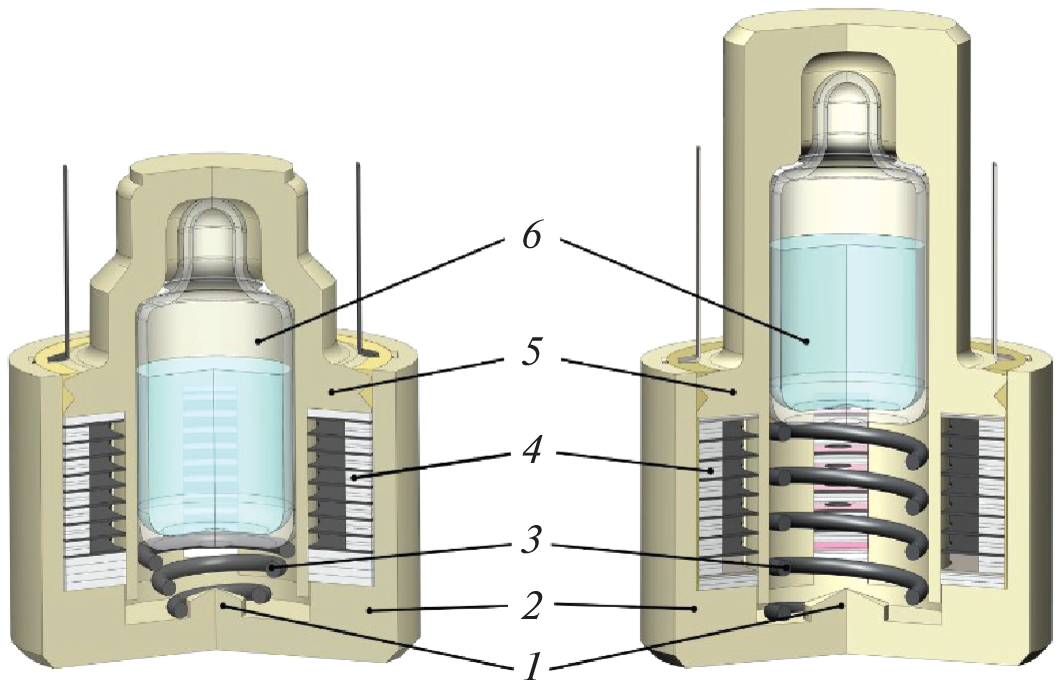 6
5
4
3
2
1