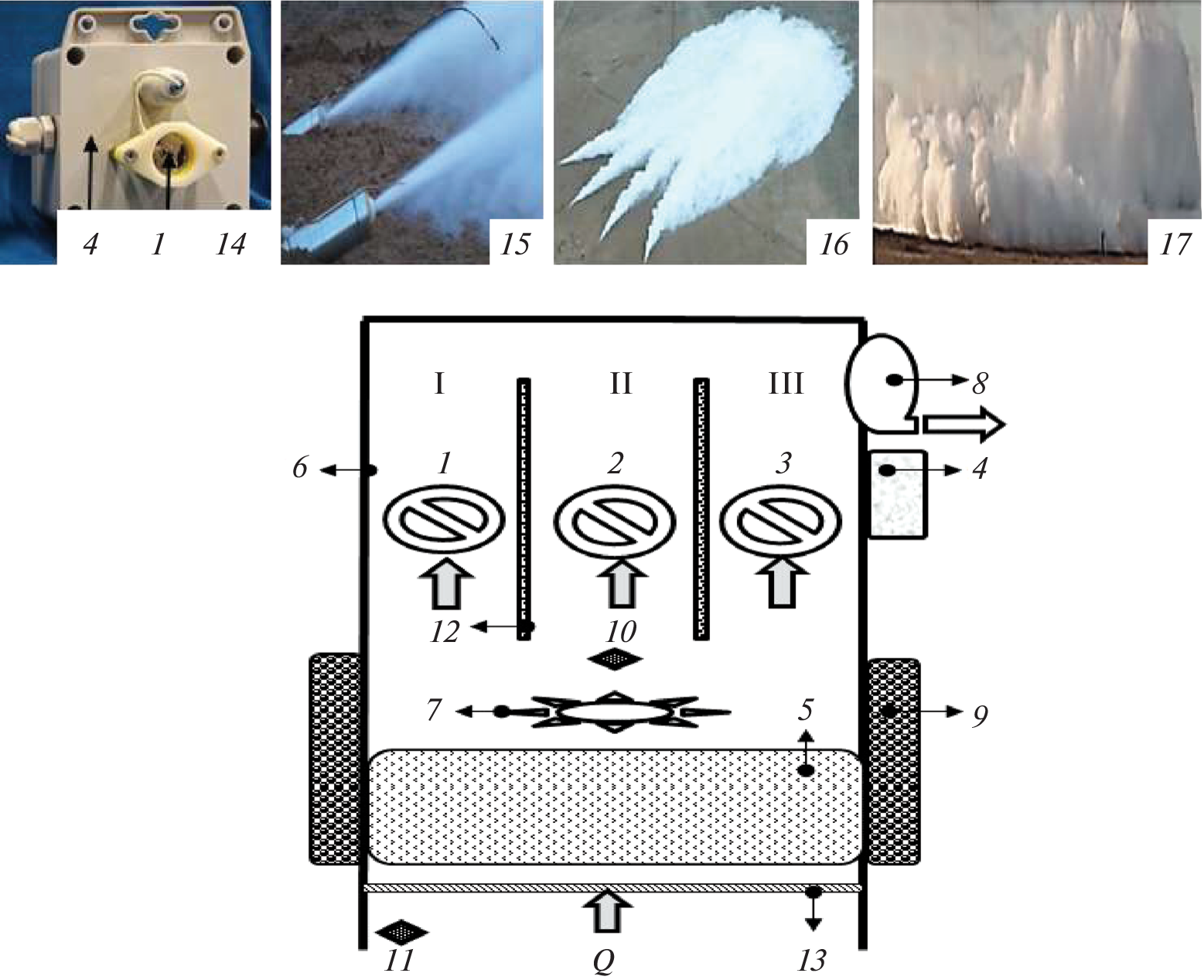 4 1 14

15

16

17

I II III

8

6 1 2 3 4

12 10

7 5 9

11 Q 13