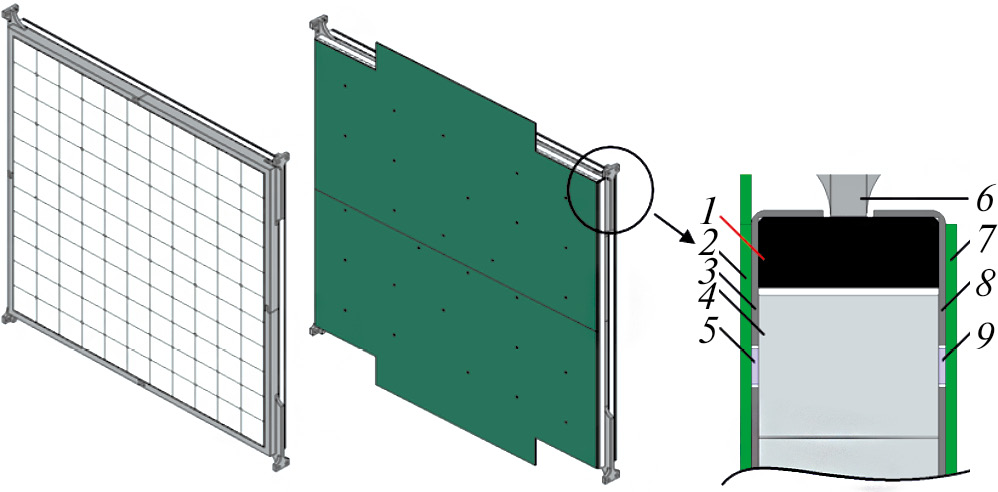 1
2
3
4
5
6
7
8
9