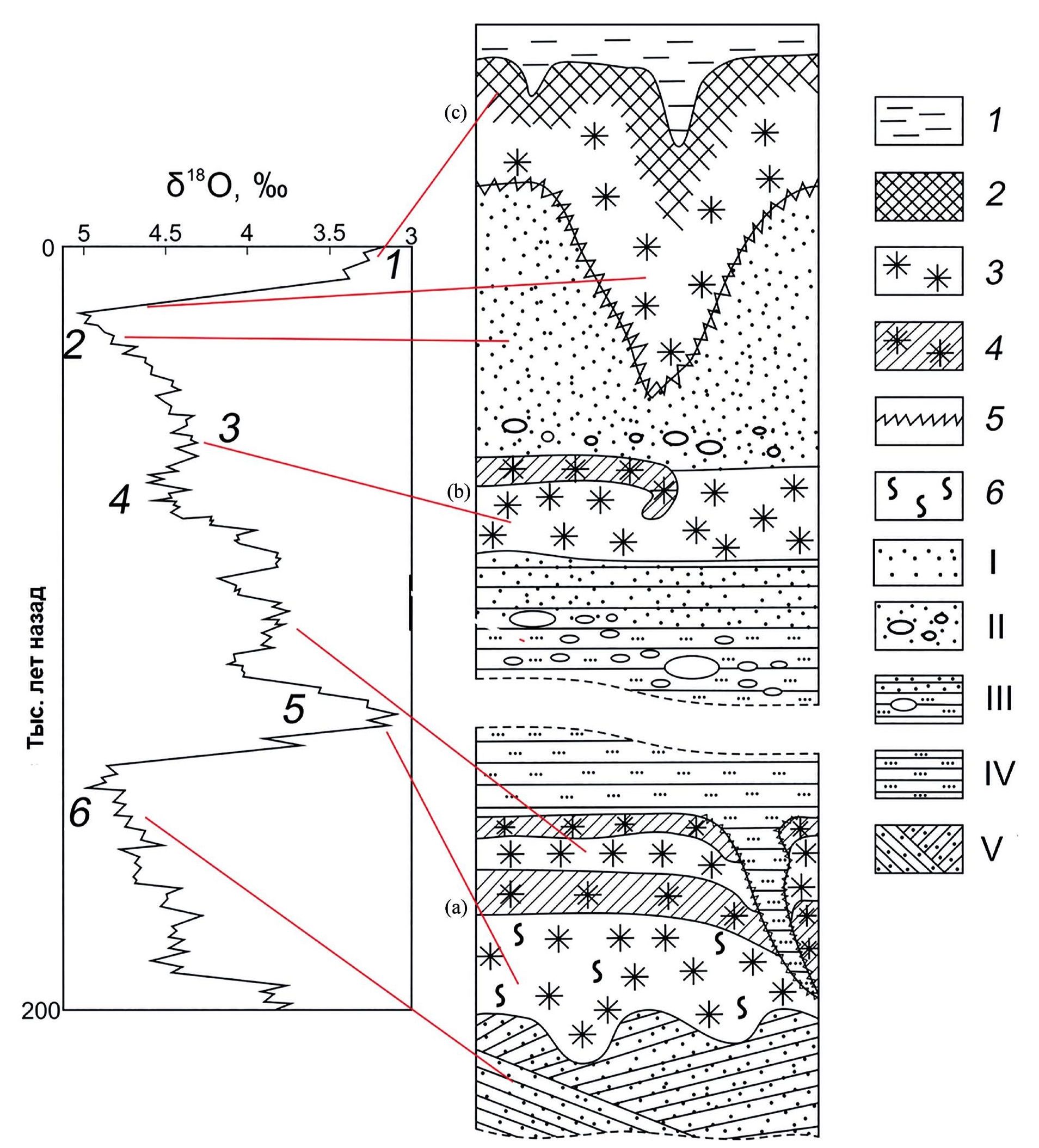 $\delta^{18}O$, ‰

5 4.5 4 3.5 3

0

200

Тыс. лет назад

1
2
3
4
5
6

(c)
(b)
(a)

1
2
3
4
5
6
I
II
III
IV
V