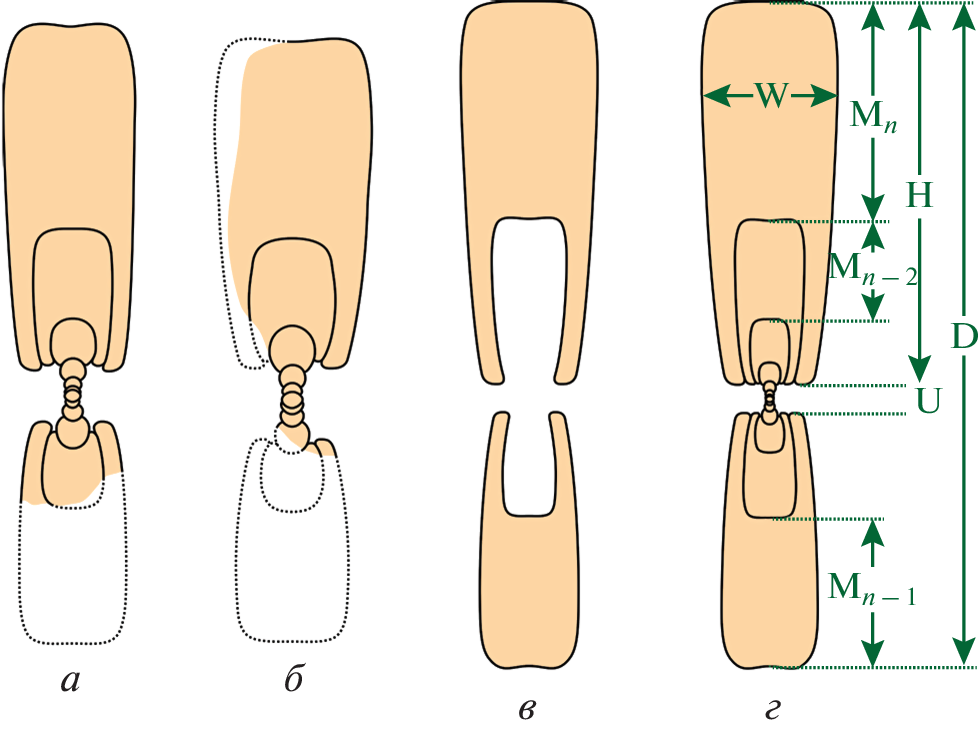 W
$M_n$
H
$M_{n-2}$
D
U
$M_{n-1}$
а
б
в
г