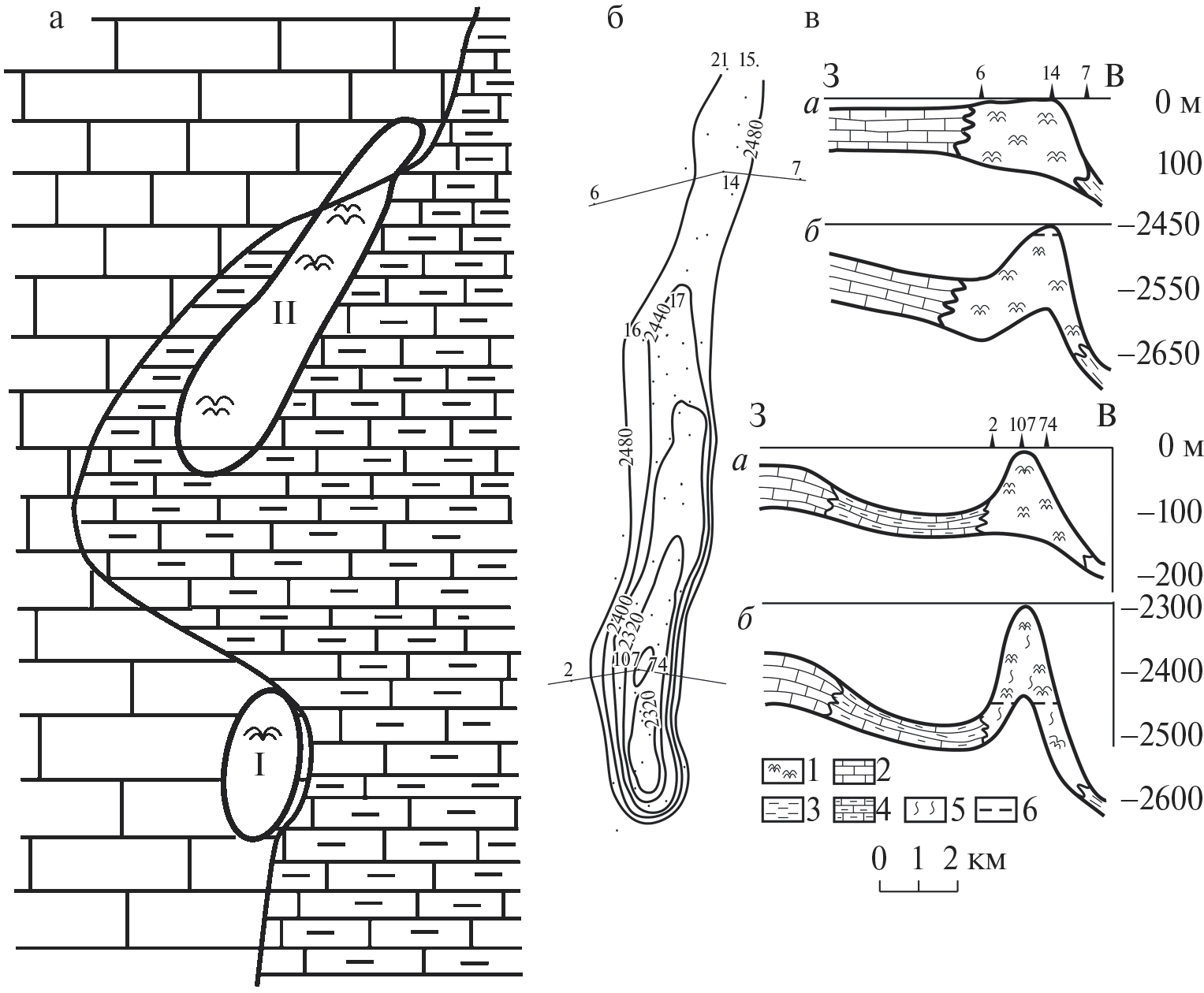 а

II

I

б

21 15

2480

6

14

7

17

16

2440

2480

2400

2320

2

107

74

2320

в

З

6

14

7

В

а

0 м

100

б

–2450

–2550

–2650

З

2

107

74

В

а

0 м

–100

–200

б

–2300

–2400

–2500

–2600

1

2

3

4

5

6

0 1 2 км