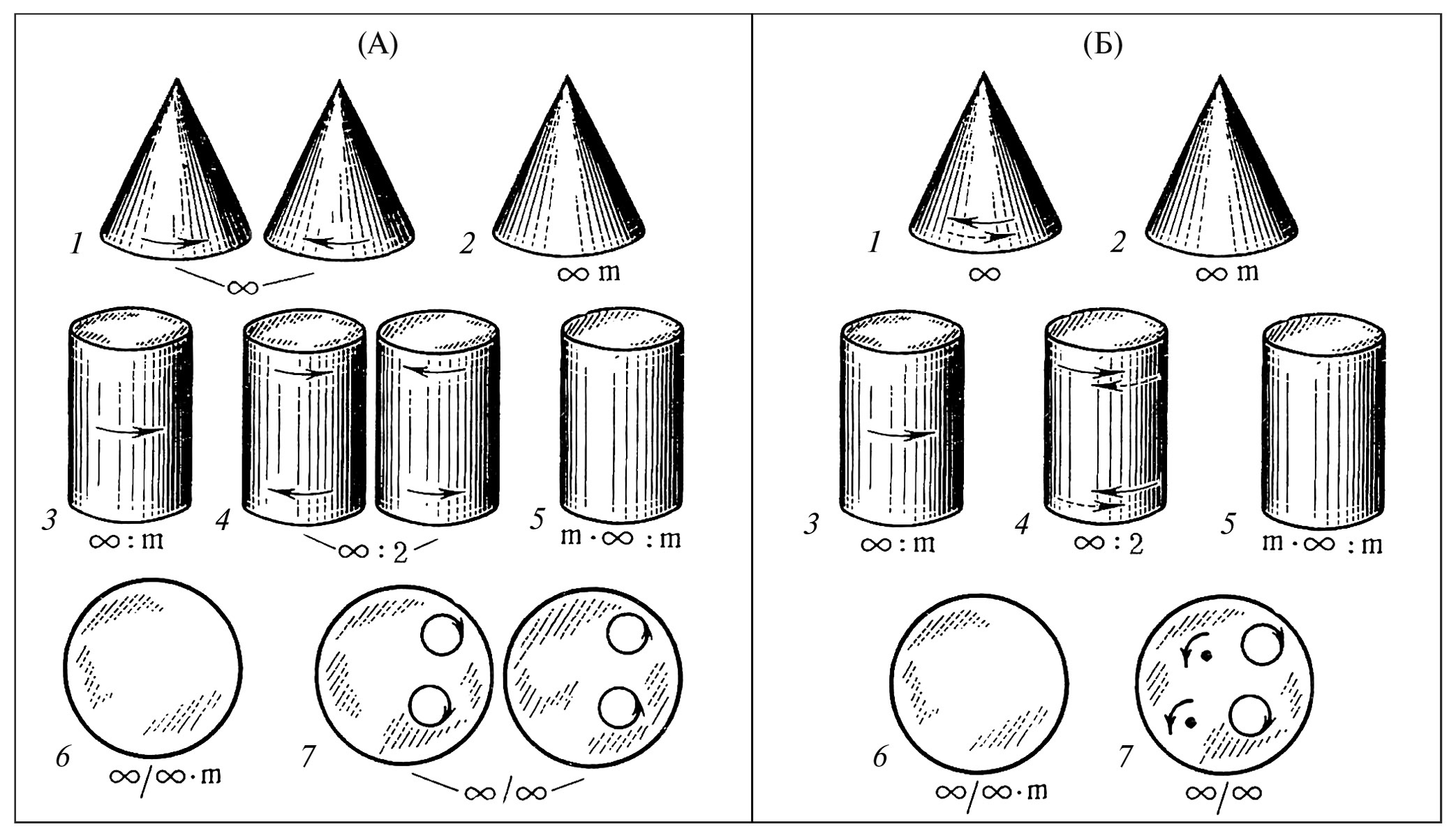 (А)

1

$\infty$

2

$\infty$ m

3

$\infty$ : m

4

$\infty$ : 2

5

m · $\infty$ : m

6

$\infty/\infty$ · m

7

$\infty/\infty$

(Б)

1

$\infty$

2

$\infty$ m

3

$\infty$ : m

4

$\infty$ : 2

5

m · $\infty$ : m

6

$\infty/\infty$ · m

7

$\infty/\infty$