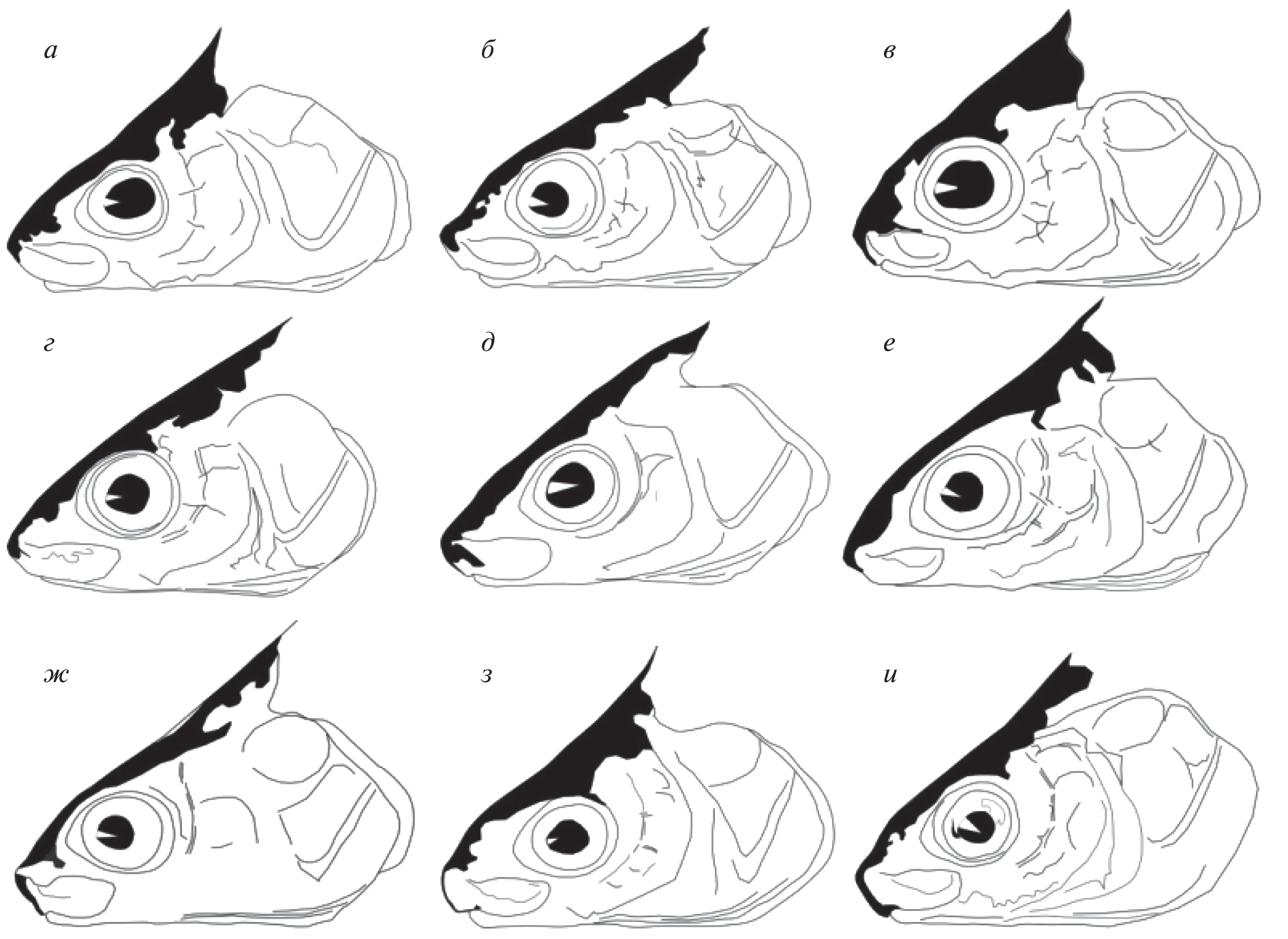 а
б
в
г
д
е
ж
з
и