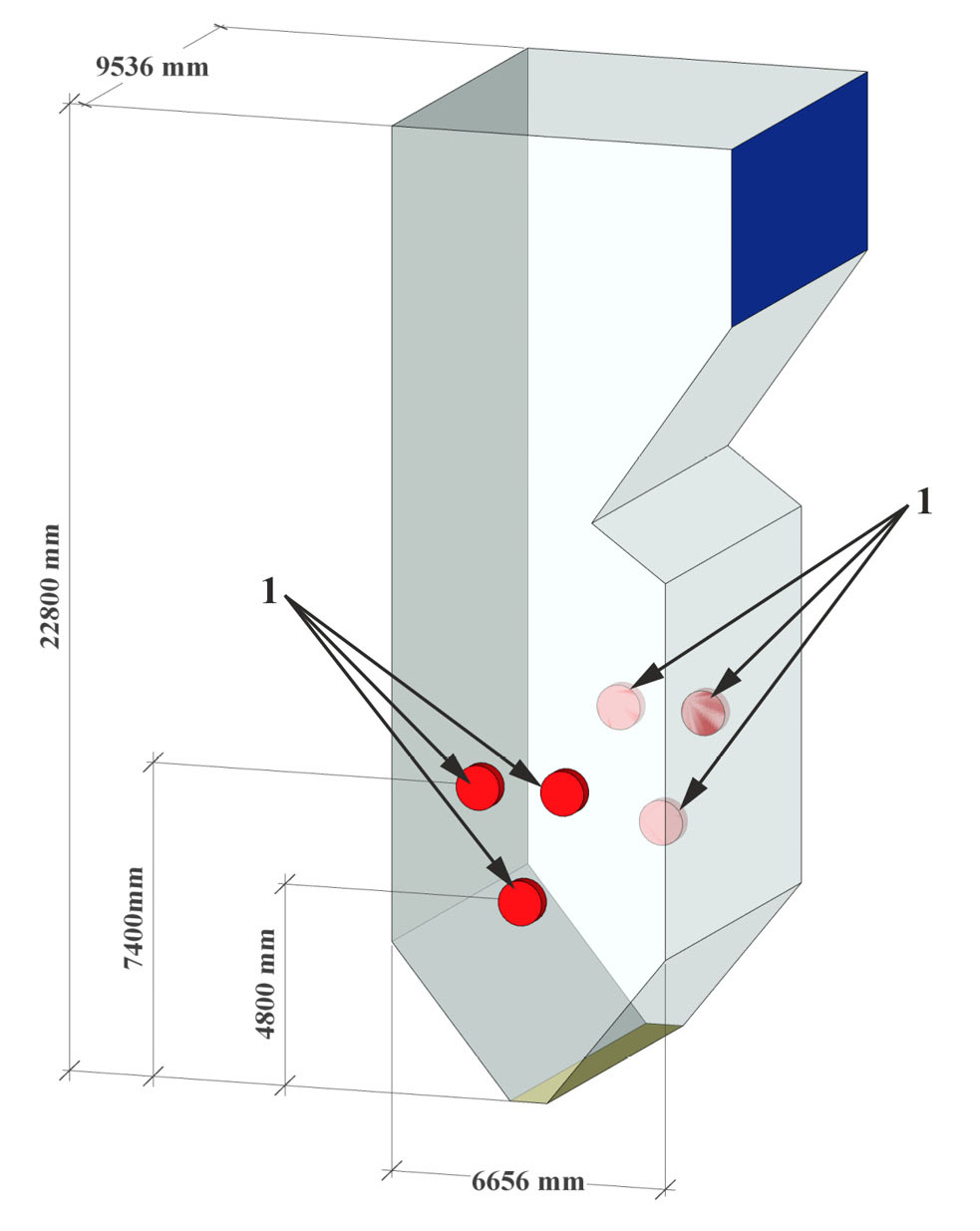 9536 mm

22800 mm

1

1

7400mm

4800 mm

6656 mm